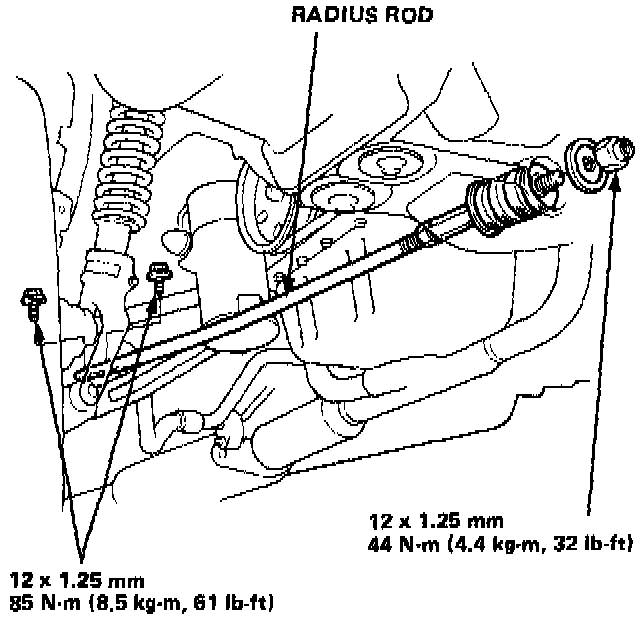 RADIUS ROD

12 x 1.25 mm
44 N·m (4.4 kg-m, 32 lb-ft)

12 x 1.25 mm
85 N·m (8.5 kg-m, 61 lb-ft)