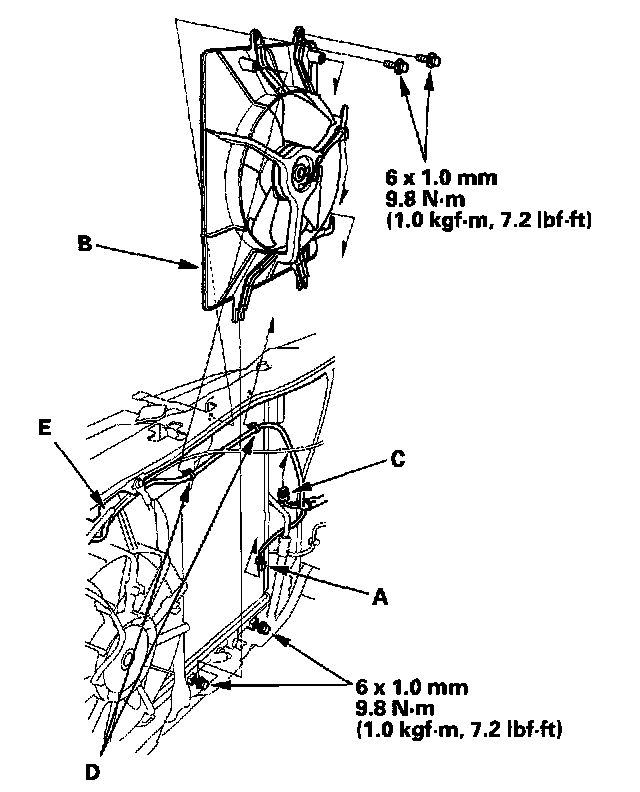 6 x 1.0 mm
9.8 N·m
(1.0 kgf·m, 7.2 lbf·ft)

B

E

C

A

6 x 1.0 mm
9.8 N·m
(1.0 kgf·m, 7.2 lbf·ft)

D