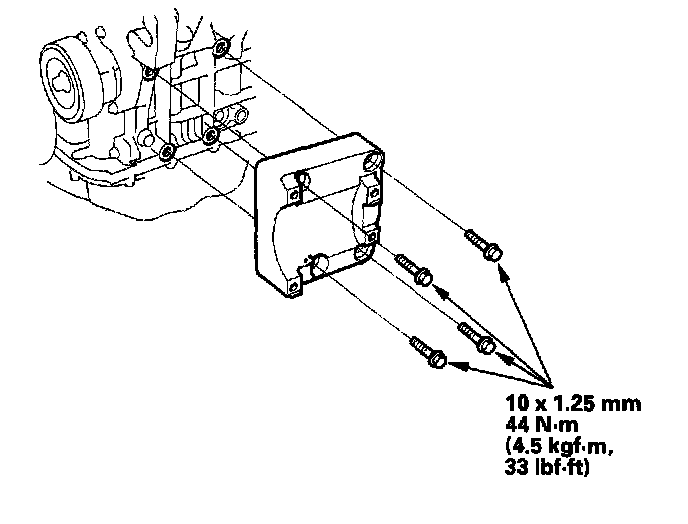 10 x 1.25 mm
44 N·m
(4.5 kgf·m,
33 lbf·ft)