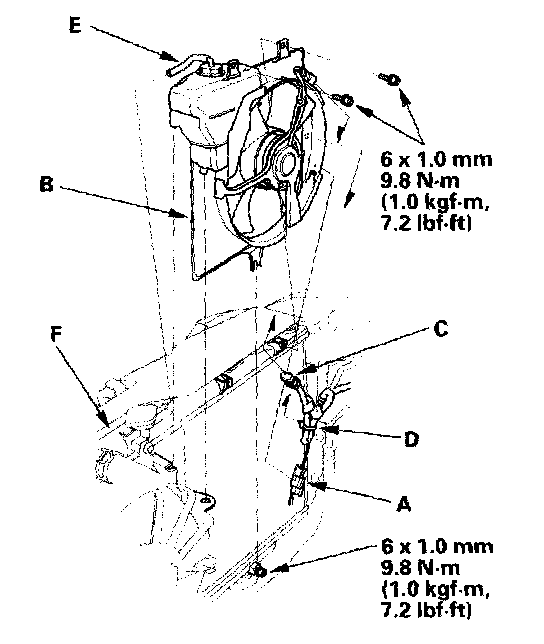 E

6 x 1.0 mm
9.8 N·m
(1.0 kgf·m,
7.2 lbf·ft)

B

C

F

D

A

6 x 1.0 mm
9.8 N·m
(1.0 kgf·m,
7.2 lbf·ft)