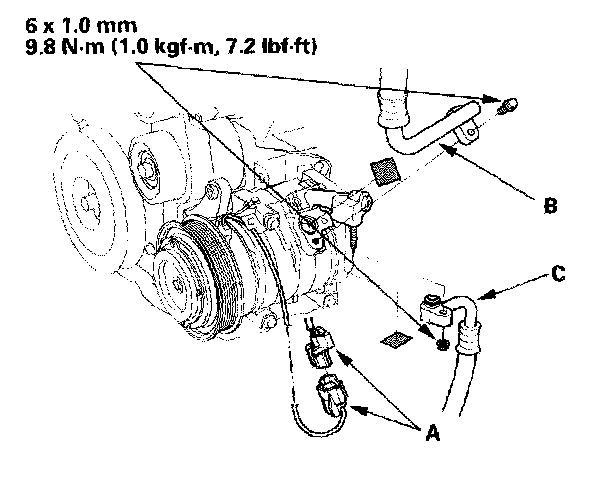 6 x 1.0 mm
9.8 N·m (1.0 kgf·m, 7.2 lbf·ft)

B

C

A