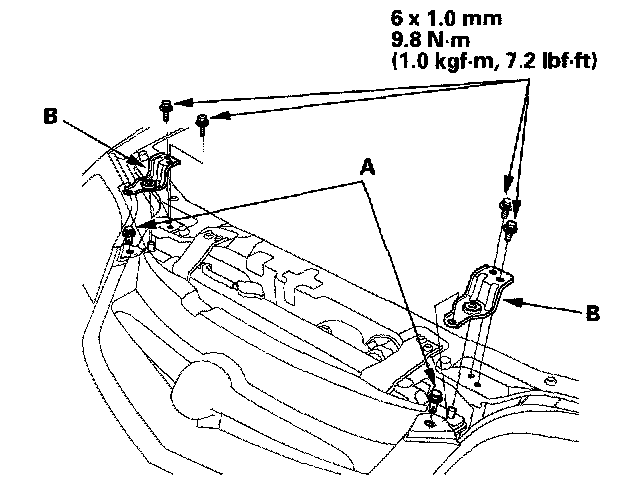 6 x 1.0 mm
9.8 N·m
(1.0 kgf·m, 7.2 lbf·ft)

B

A

B