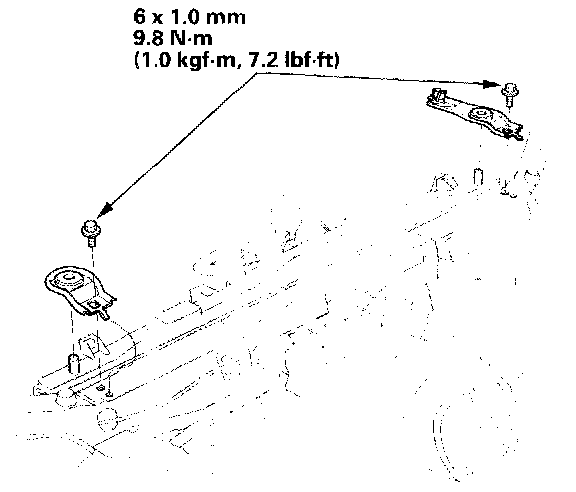 6 x 1.0 mm
9.8 N·m
(1.0 kgf·m, 7.2 lbf·ft)