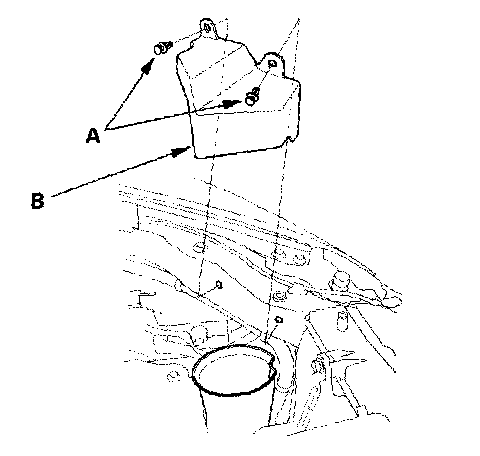 A

B