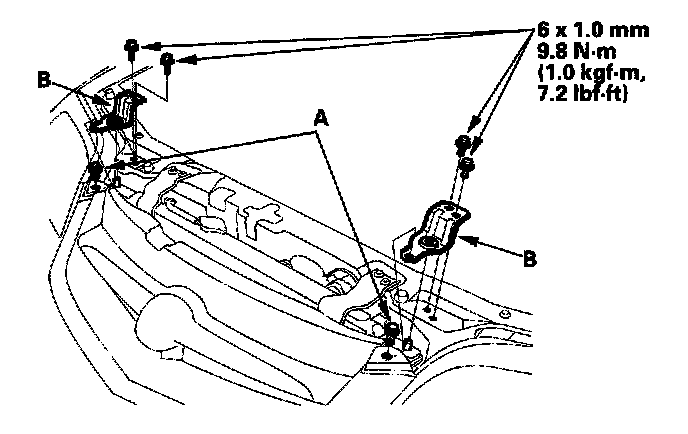 6 x 1.0 mm
9.8 N·m
(1.0 kgf·m,
7.2 lbf·ft)

B

A

B