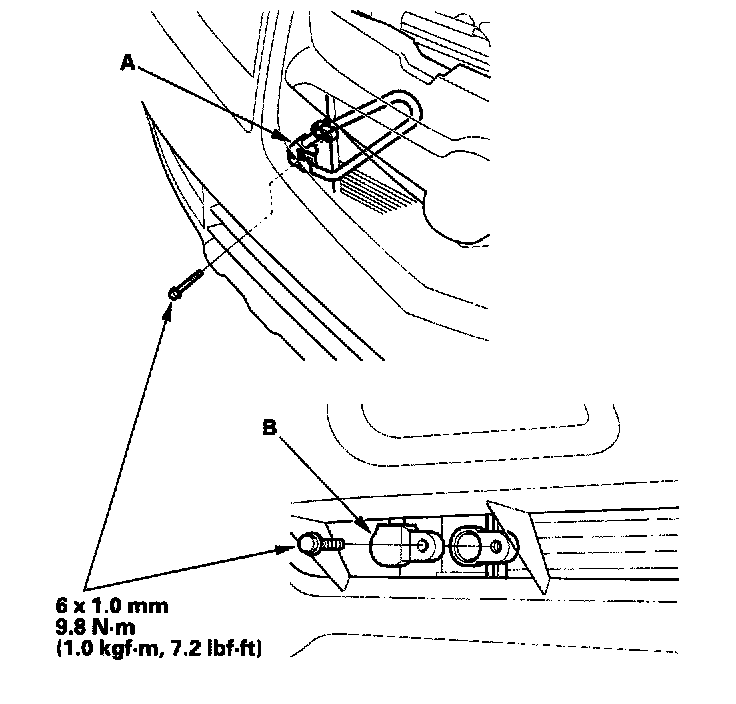 A

B

6 x 1.0 mm
9.8 N·m
(1.0 kgf·m, 7.2 lbf·ft)