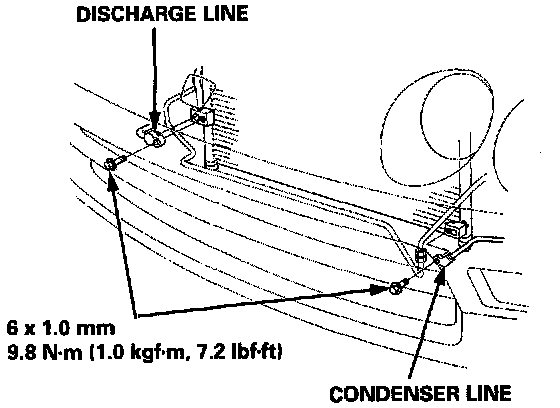 DISCHARGE LINE

6 x 1.0 mm
9.8 N·m (1.0 kgf·m, 7.2 lbf·ft)

CONDENSER LINE