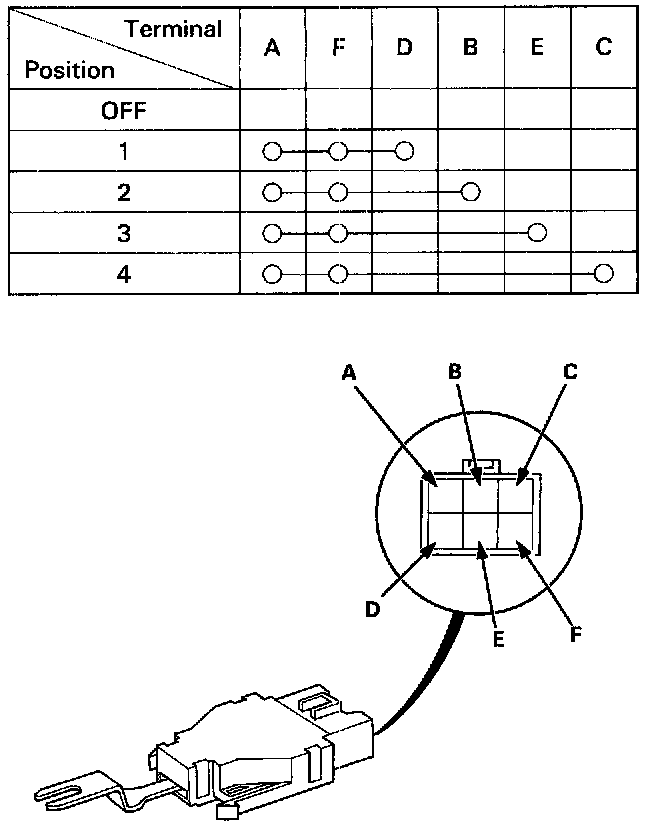 | Terminal / Position | A | F | D | B | E | C |
|---|---|---|---|---|---|---|
| OFF | | | | | | |
| 1 | ○ | ○ | ○ | | | |
| 2 | ○ | ○ | | ○ | | |
| 3 | ○ | ○ | | | ○ | |
| 4 | ○ | ○ | | | | ○ |

A
B
C
D
E
F