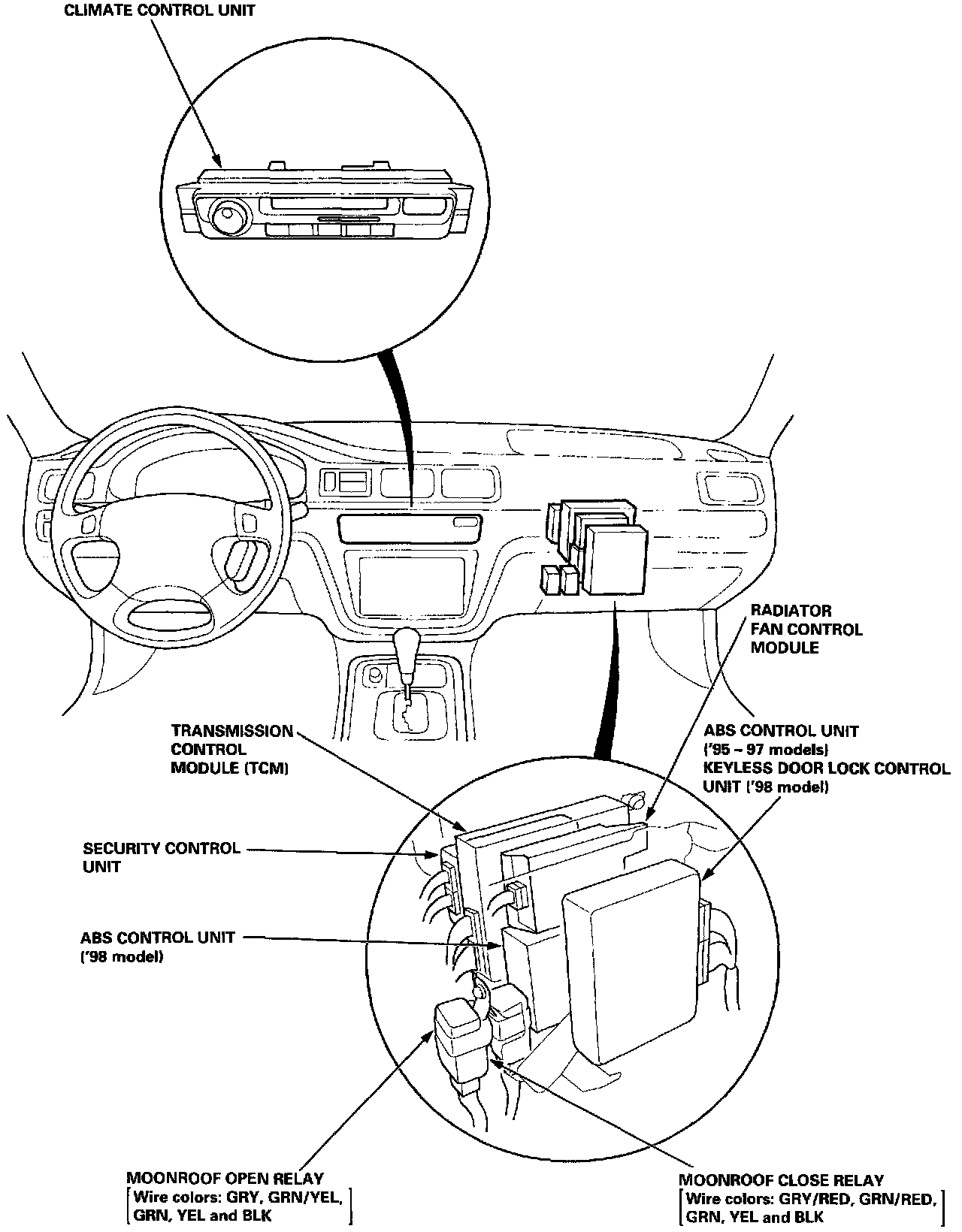 CLIMATE CONTROL UNIT

RADIATOR FAN CONTROL MODULE

TRANSMISSION CONTROL MODULE (TCM)

ABS CONTROL UNIT ('95 ~ 97 models) KEYLESS DOOR LOCK CONTROL UNIT ('98 model)

SECURITY CONTROL UNIT

ABS CONTROL UNIT ('98 model)

MOONROOF OPEN RELAY [Wire colors: GRY, GRN/YEL, GRN, YEL and BLK]

MOONROOF CLOSE RELAY [Wire colors: GRY/RED, GRN/RED, GRN, YEL and BLK]