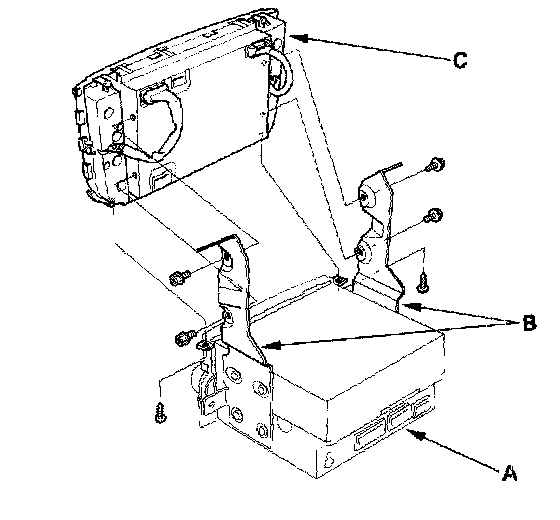 C

B

A