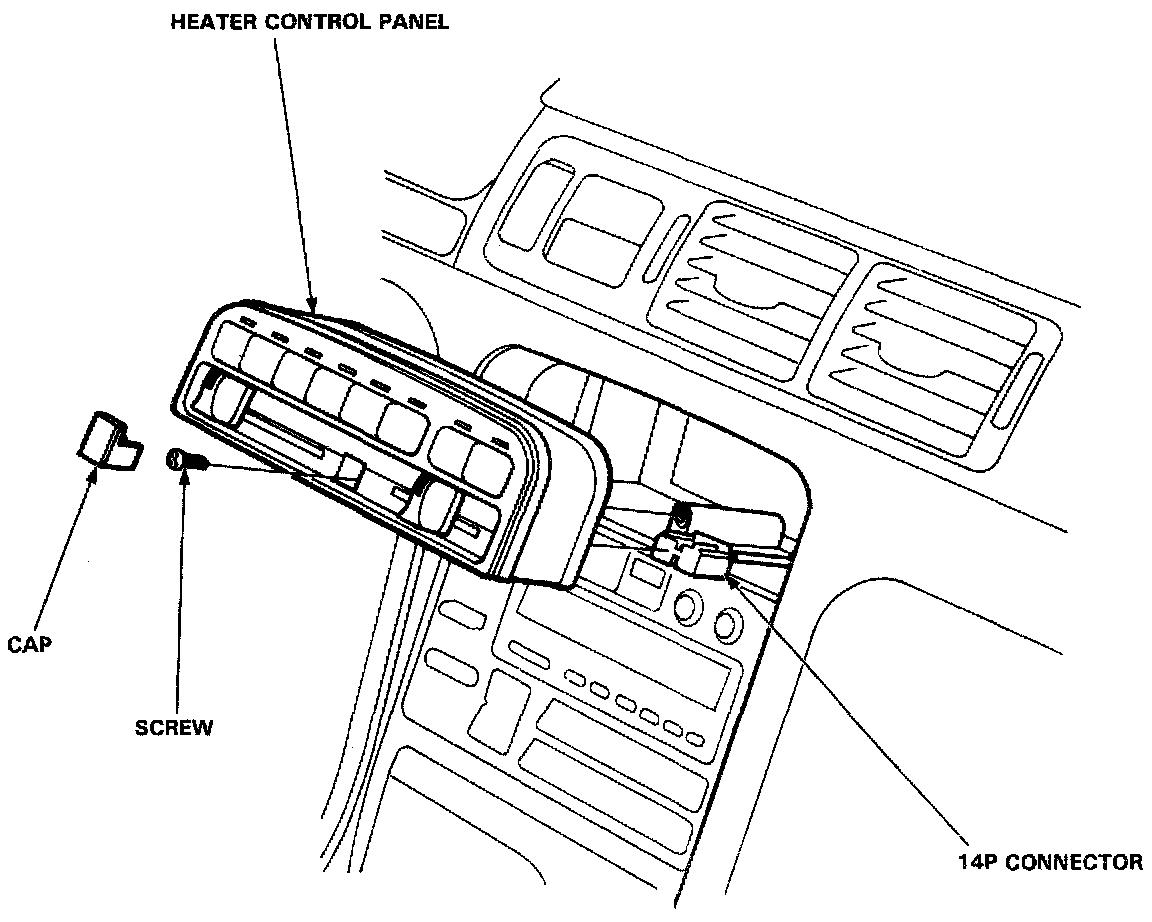 HEATER CONTROL PANEL

CAP

SCREW

14P CONNECTOR