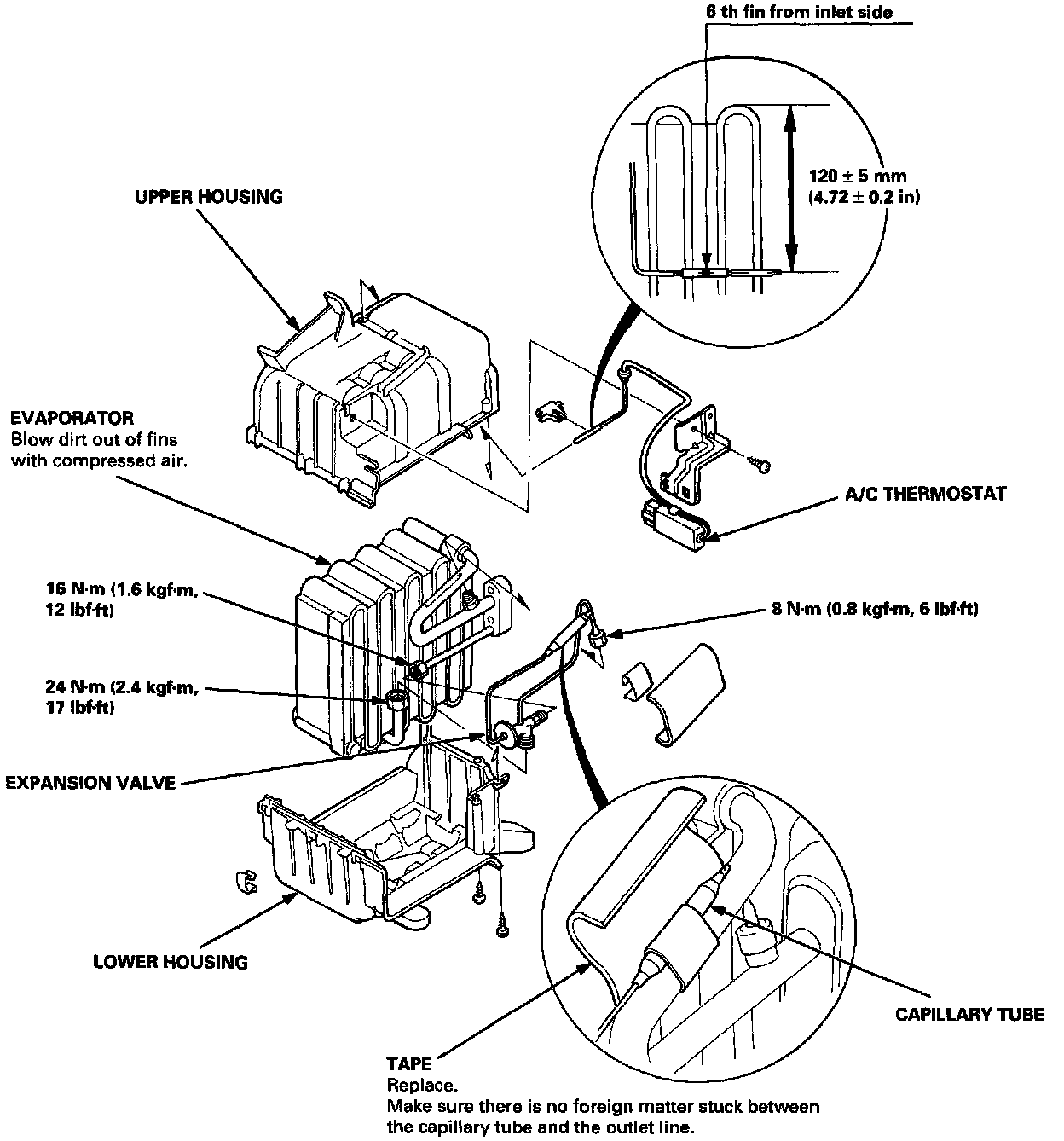 6 th fin from inlet side

120 ± 5 mm
(4.72 ± 0.2 in)

UPPER HOUSING

EVAPORATOR
Blow dirt out of fins with compressed air.

A/C THERMOSTAT

16 N·m (1.6 kgf·m, 12 lbf·ft)

8 N·m (0.8 kgf·m, 6 lbf·ft)

24 N·m (2.4 kgf·m, 17 lbf·ft)

EXPANSION VALVE

LOWER HOUSING

CAPILLARY TUBE

TAPE
Replace.
Make sure there is no foreign matter stuck between the capillary tube and the outlet line.