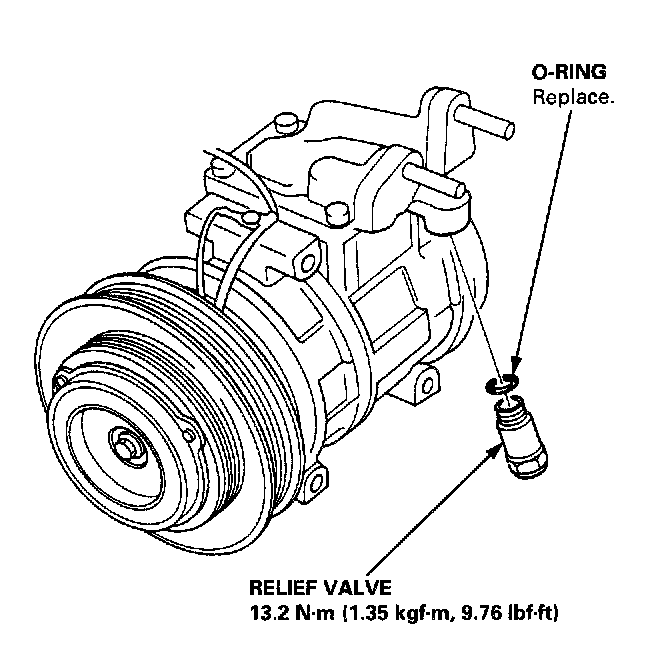 O-RING
Replace.

RELIEF VALVE
13.2 N·m (1.35 kgf·m, 9.76 lbf·ft)