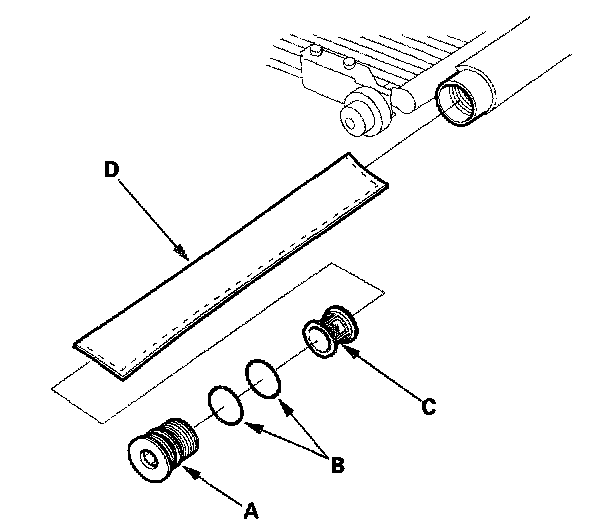 D

C

B

A