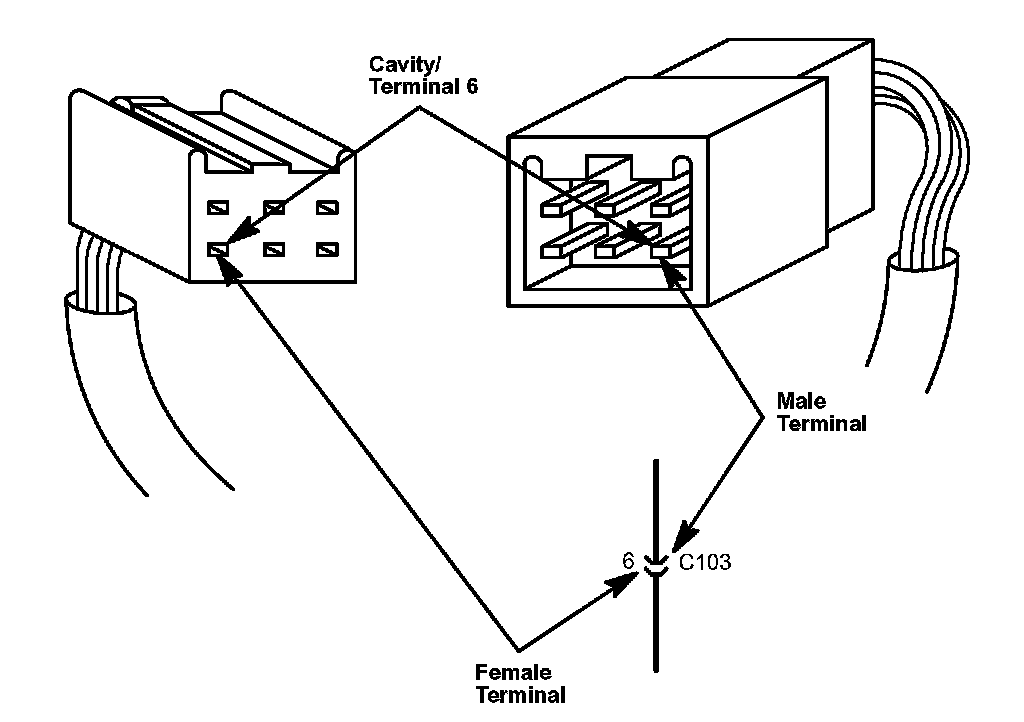 Cavity/
Terminal 6

Male
Terminal

6
C103

Female
Terminal