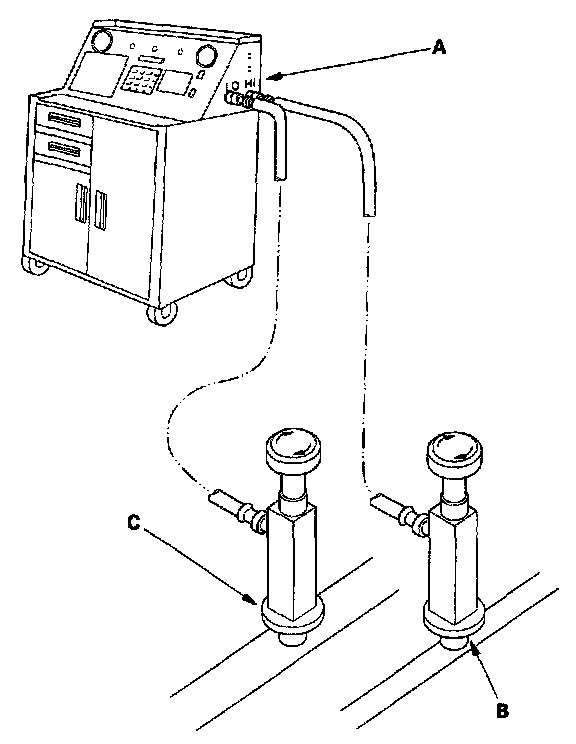 A
LO
HI
C
B