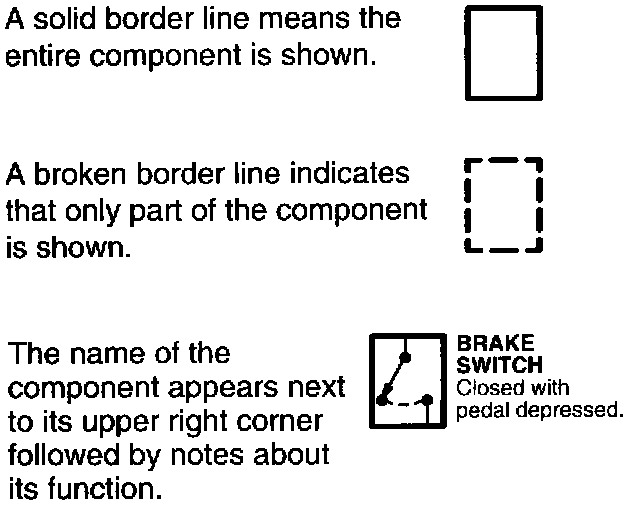 A solid border line means the entire component is shown.

A broken border line indicates that only part of the component is shown.

The name of the component appears next to its upper right corner followed by notes about its function.

BRAKE SWITCH
Closed with pedal depressed.