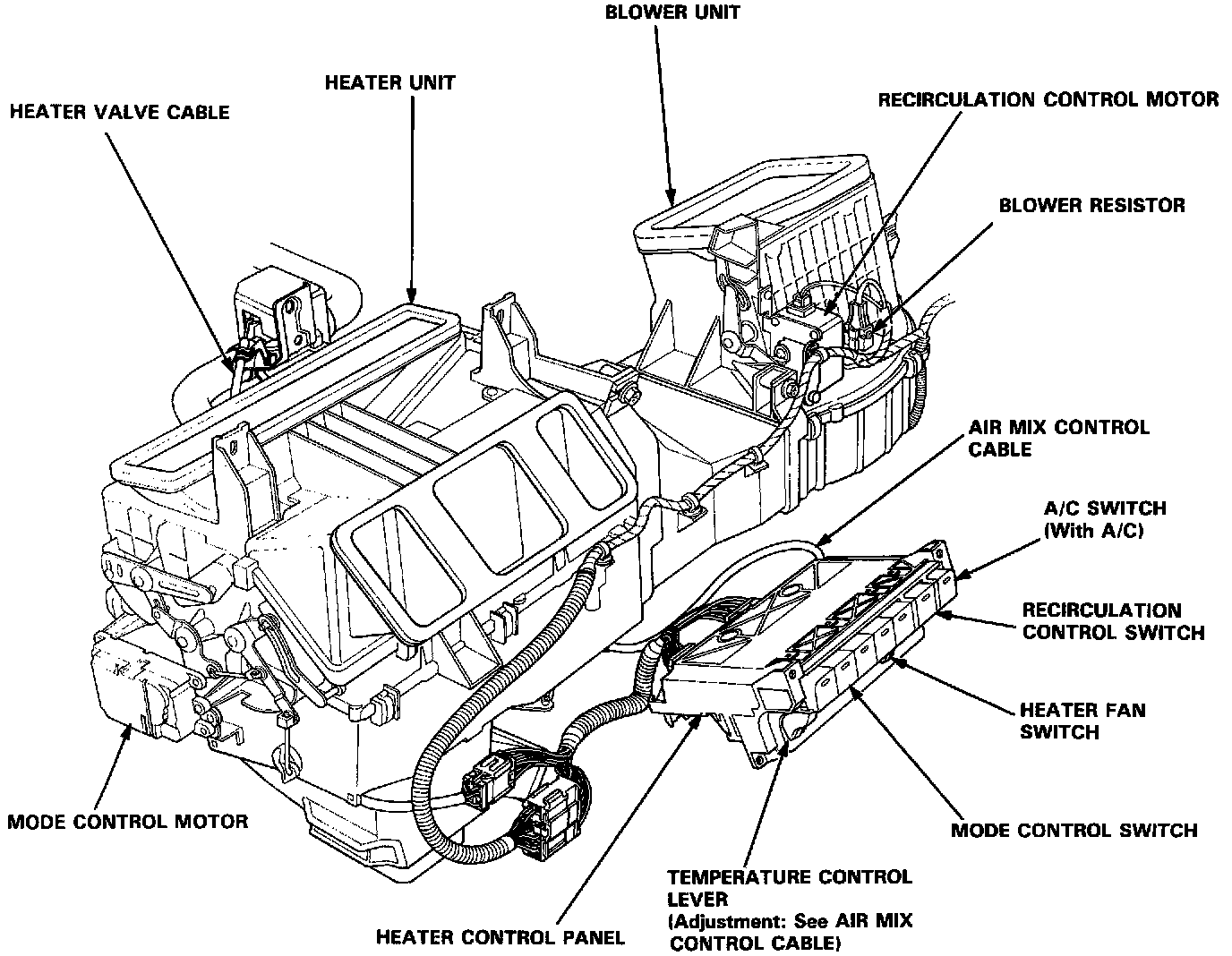 BLOWER UNIT

HEATER UNIT

HEATER VALVE CABLE

RECIRCULATION CONTROL MOTOR

BLOWER RESISTOR

AIR MIX CONTROL CABLE

A/C SWITCH (With A/C)

RECIRCULATION CONTROL SWITCH

HEATER FAN SWITCH

MODE CONTROL SWITCH

MODE CONTROL MOTOR

TEMPERATURE CONTROL LEVER (Adjustment: See AIR MIX CONTROL CABLE)

HEATER CONTROL PANEL