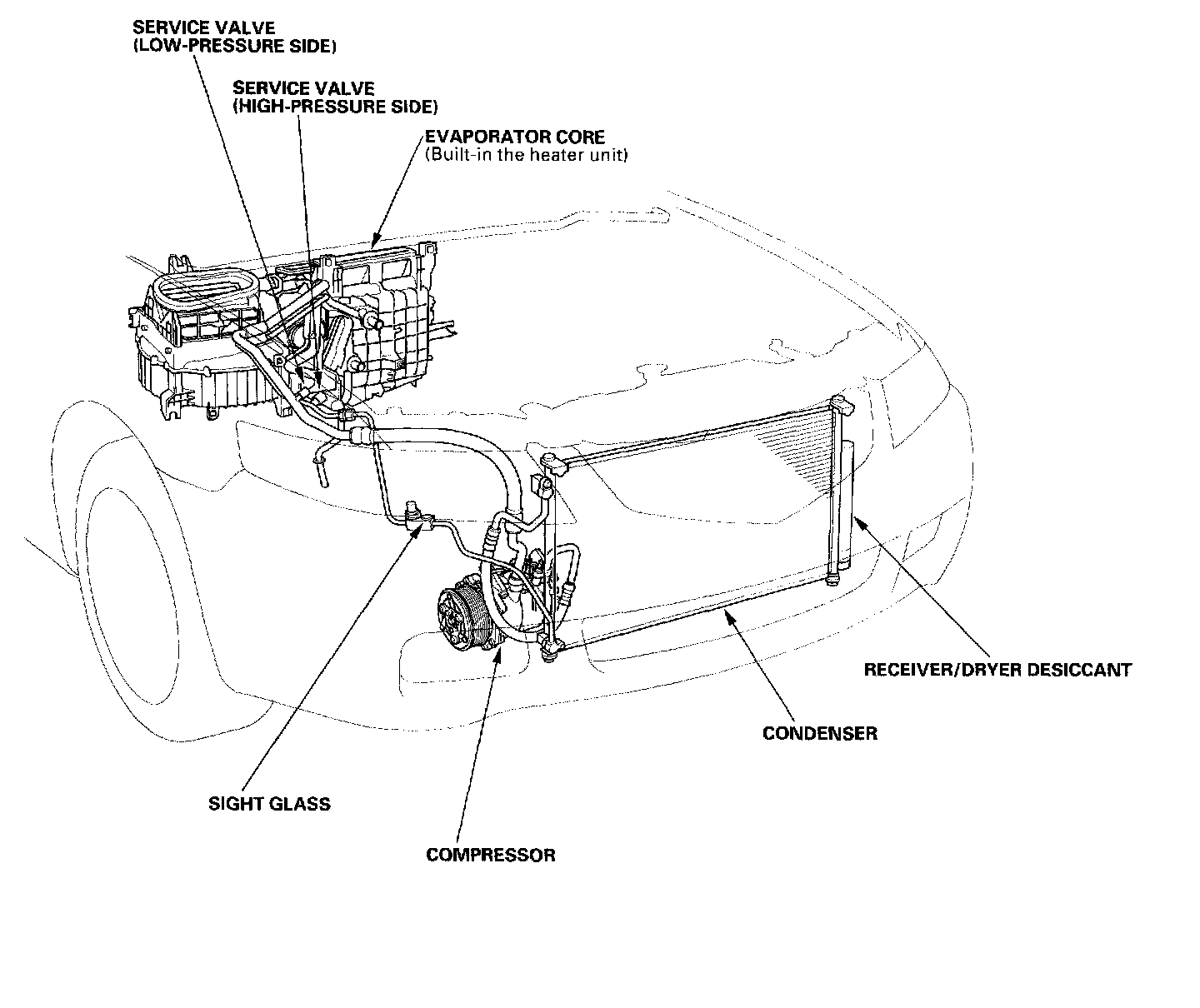 SERVICE VALVE
(LOW-PRESSURE SIDE)

SERVICE VALVE
(HIGH-PRESSURE SIDE)

EVAPORATOR CORE
(Built-in the heater unit)

RECEIVER/DRYER DESICCANT

CONDENSER

SIGHT GLASS

COMPRESSOR