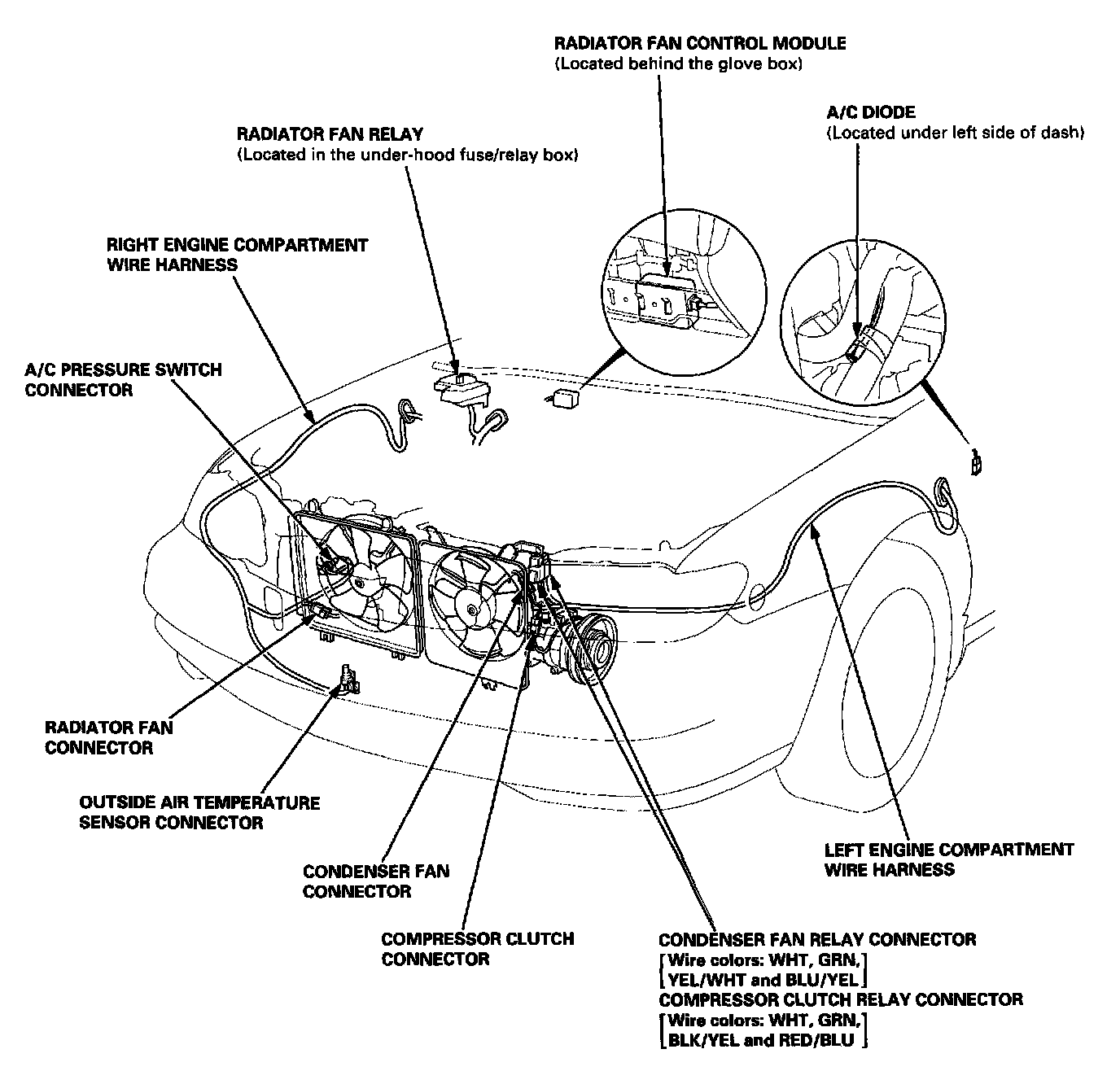 RADIATOR FAN CONTROL MODULE
(Located behind the glove box)

A/C DIODE
(Located under left side of dash)

RADIATOR FAN RELAY
(Located in the under-hood fuse/relay box)

RIGHT ENGINE COMPARTMENT WIRE HARNESS

A/C PRESSURE SWITCH CONNECTOR

RADIATOR FAN CONNECTOR

OUTSIDE AIR TEMPERATURE SENSOR CONNECTOR

CONDENSER FAN CONNECTOR

COMPRESSOR CLUTCH CONNECTOR

LEFT ENGINE COMPARTMENT WIRE HARNESS

CONDENSER FAN RELAY CONNECTOR
[Wire colors: WHT, GRN, YEL/WHT and BLU/YEL]
COMPRESSOR CLUTCH RELAY CONNECTOR
[Wire colors: WHT, GRN, BLK/YEL and RED/BLU]