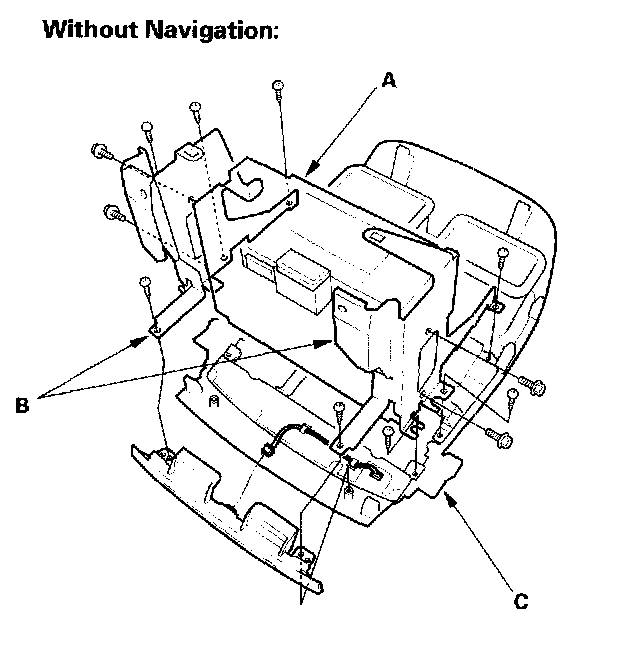 Without Navigation:

A

B

C