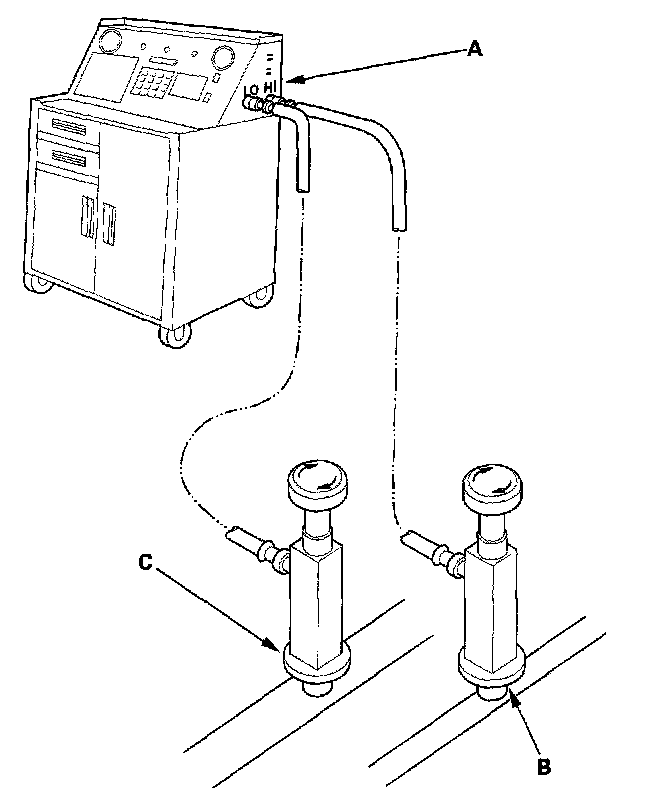 A
LO HI
C
B