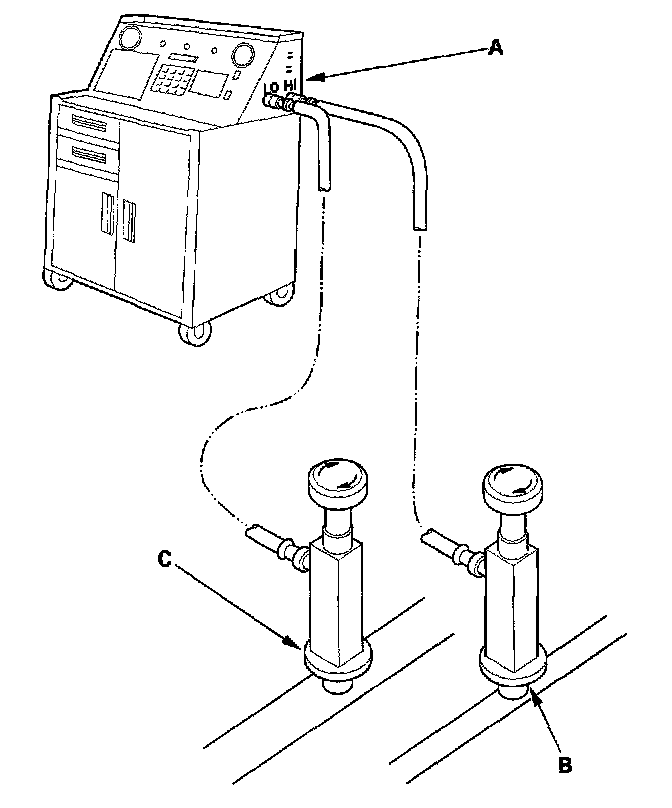 A
LO HI
C
B