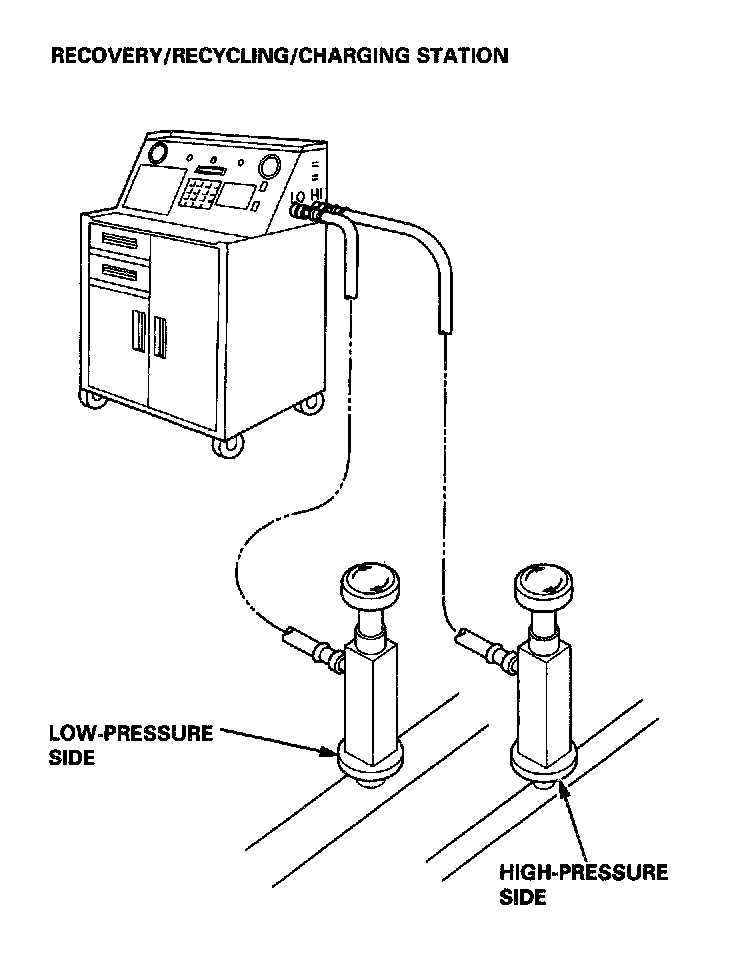 RECOVERY/RECYCLING/CHARGING STATION

LO HI

LOW-PRESSURE SIDE

HIGH-PRESSURE SIDE