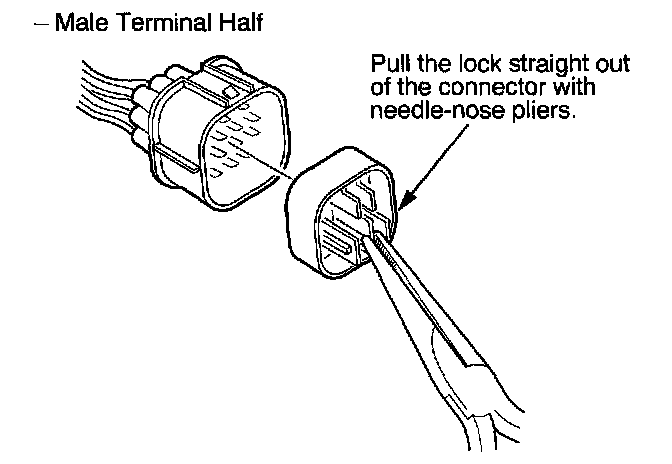 – Male Terminal Half

Pull the lock straight out of the connector with needle-nose pliers.