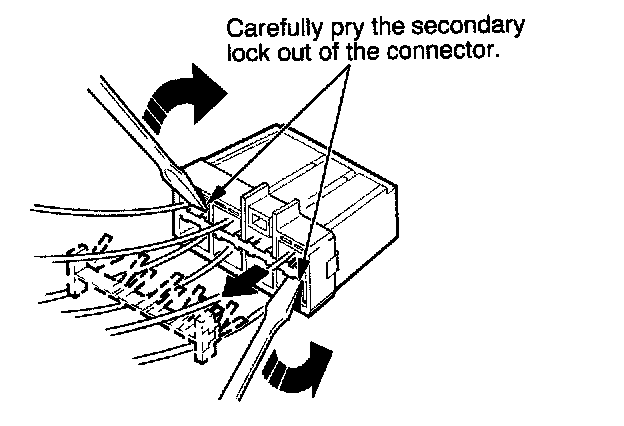 Carefully pry the secondary lock out of the connector.