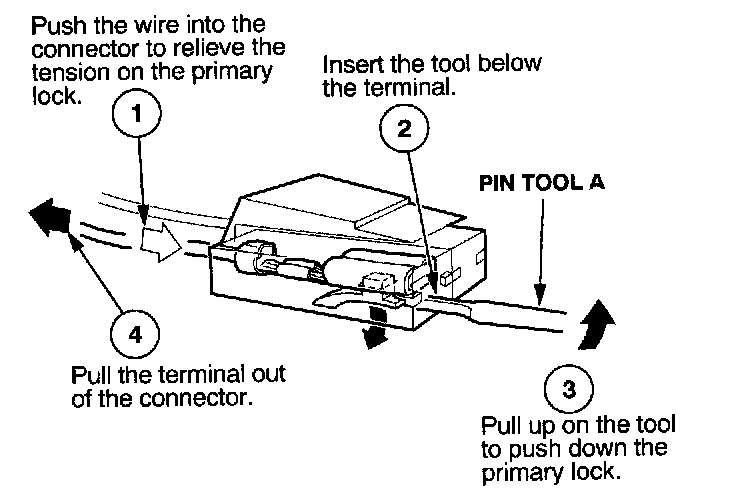 Push the wire into the connector to relieve the tension on the primary lock.

1

Insert the tool below the terminal.

2

PIN TOOL A

4

Pull the terminal out of the connector.

3

Pull up on the tool to push down the primary lock.