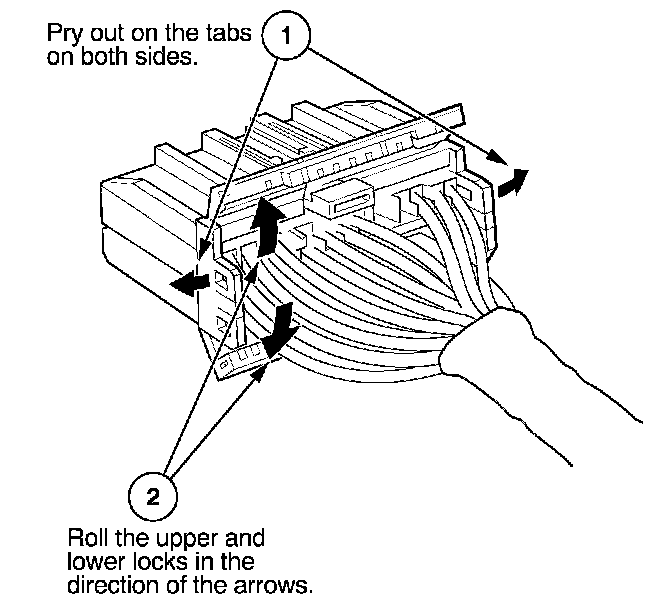 Pry out on the tabs on both sides.

1

2

Roll the upper and lower locks in the direction of the arrows.