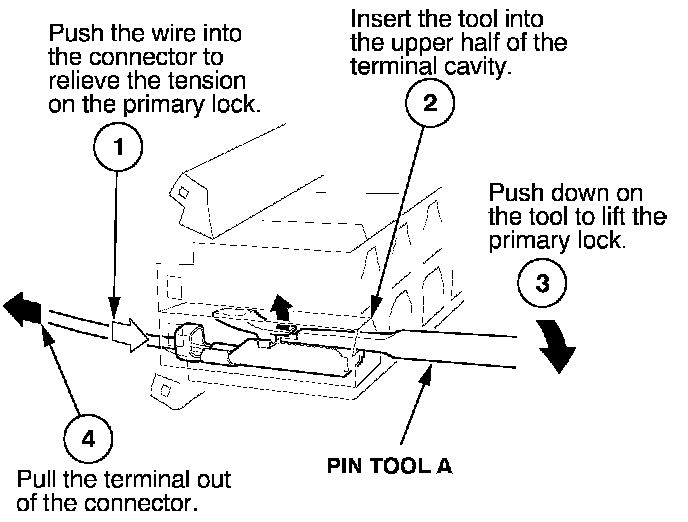 Push the wire into the connector to relieve the tension on the primary lock.

1

Insert the tool into the upper half of the terminal cavity.

2

Push down on the tool to lift the primary lock.

3

4

Pull the terminal out of the connector.

PIN TOOL A