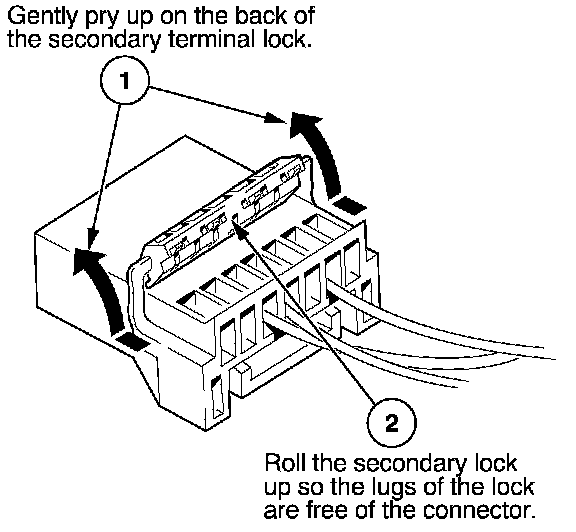 Gently pry up on the back of the secondary terminal lock.

1

2

Roll the secondary lock up so the lugs of the lock are free of the connector.