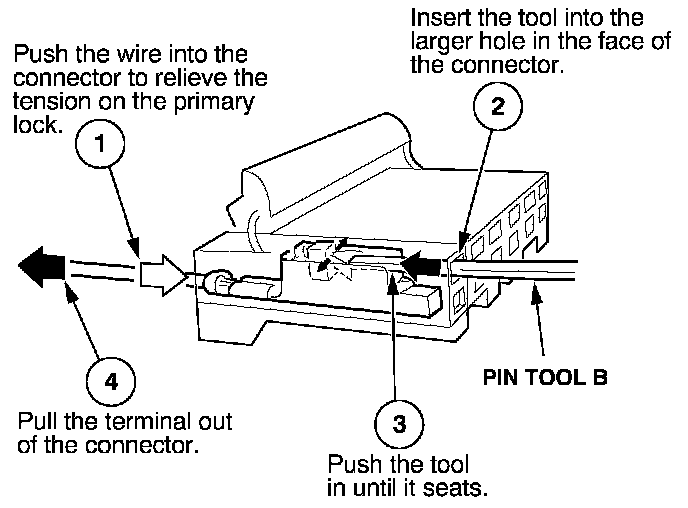 Push the wire into the connector to relieve the tension on the primary lock.

1

Insert the tool into the larger hole in the face of the connector.

2

PIN TOOL B

4

Pull the terminal out of the connector.

3

Push the tool in until it seats.