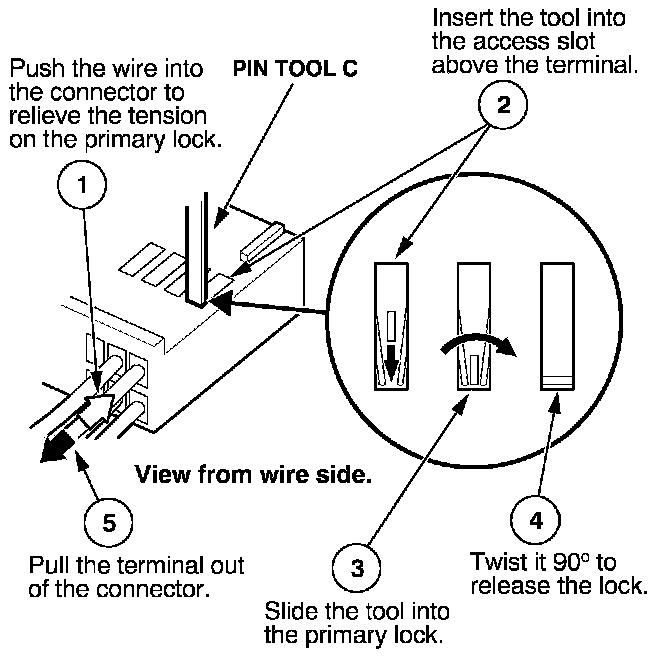 Push the wire into the connector to relieve the tension on the primary lock.

PIN TOOL C

Insert the tool into the access slot above the terminal.

2

1

View from wire side.

5

Pull the terminal out of the connector.

3

Slide the tool into the primary lock.

4

Twist it 90° to release the lock.