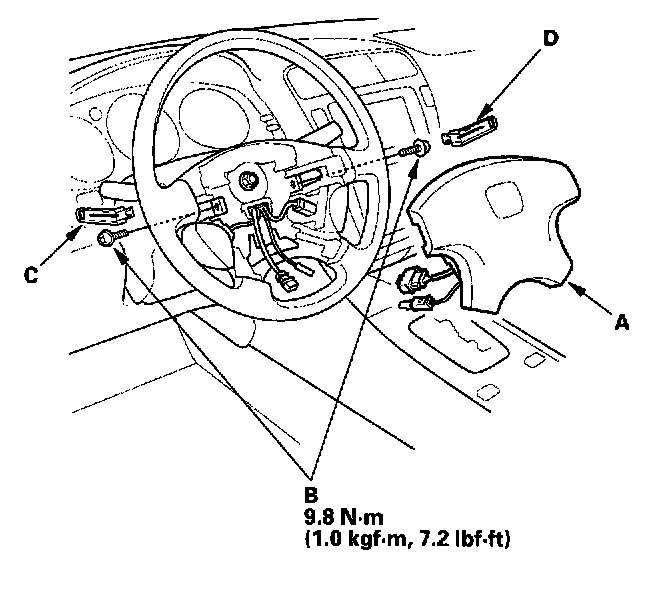 D

C

A

B
9.8 N·m
(1.0 kgf·m, 7.2 lbf·ft)