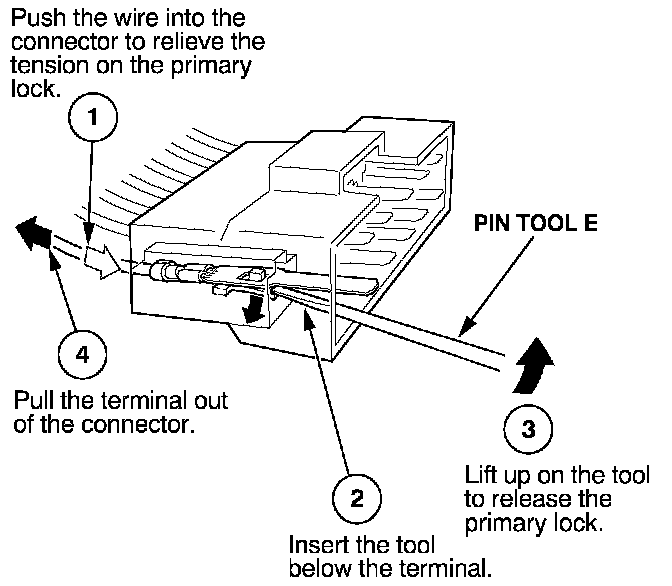 Push the wire into the connector to relieve the tension on the primary lock.

1

PIN TOOL E

4

Pull the terminal out of the connector.

3

Lift up on the tool to release the primary lock.

2

Insert the tool below the terminal.