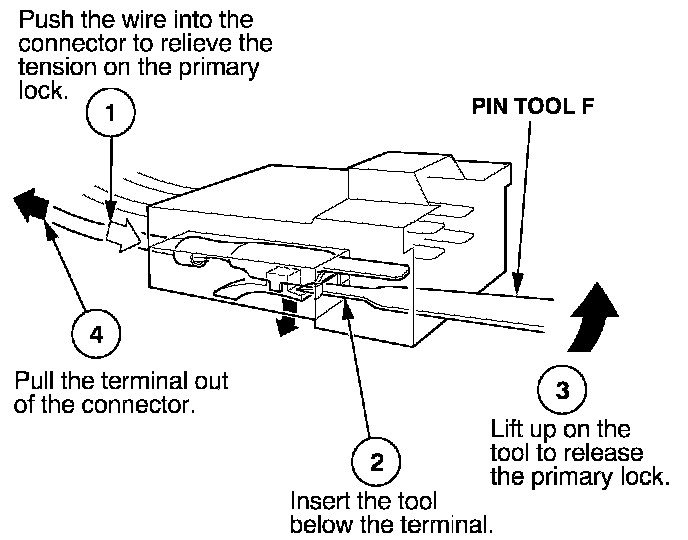 Push the wire into the connector to relieve the tension on the primary lock.

1

PIN TOOL F

4

Pull the terminal out of the connector.

3

Lift up on the tool to release the primary lock.

2

Insert the tool below the terminal.