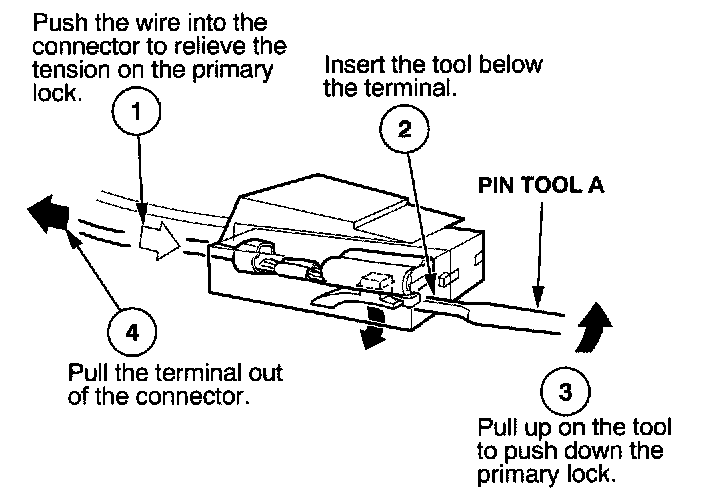 Push the wire into the connector to relieve the tension on the primary lock.

1

Insert the tool below the terminal.

2

PIN TOOL A

4

Pull the terminal out of the connector.

3

Pull up on the tool to push down the primary lock.