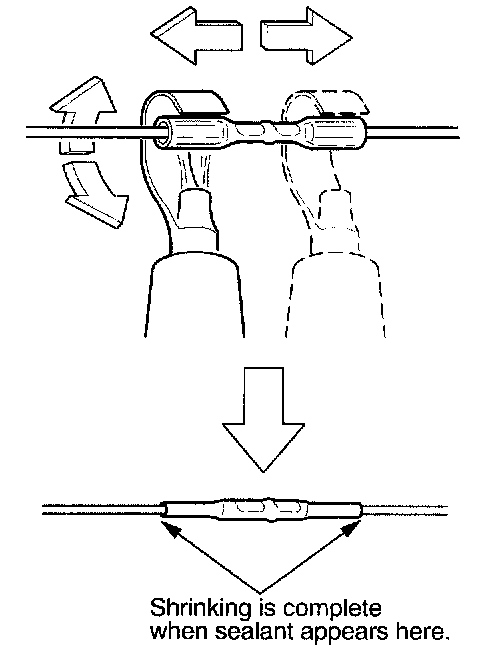 Shrinking is complete when sealant appears here.