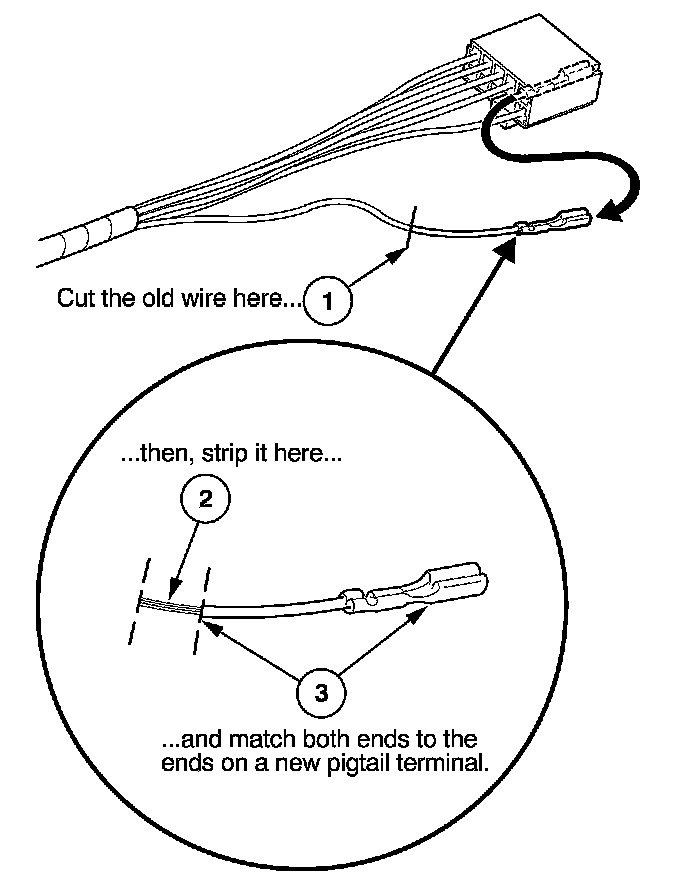 Cut the old wire here...
1

...then, strip it here...
2

3
...and match both ends to the ends on a new pigtail terminal.