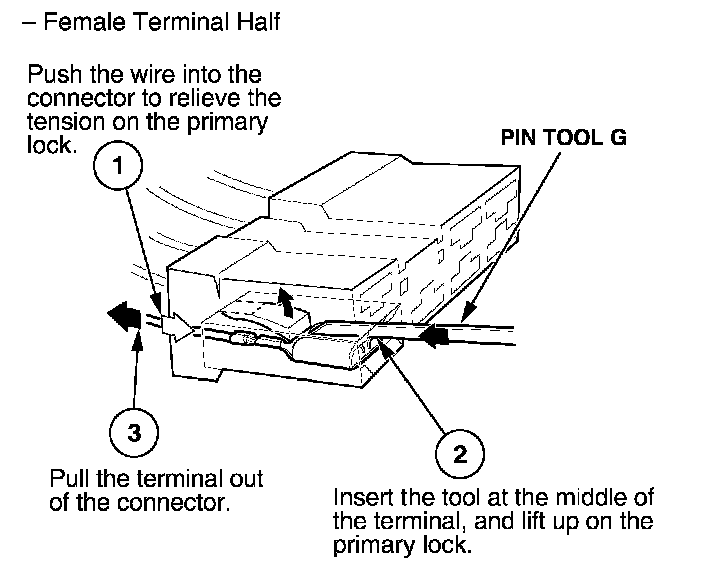 – Female Terminal Half

Push the wire into the connector to relieve the tension on the primary lock.

1

PIN TOOL G

3

Pull the terminal out of the connector.

2

Insert the tool at the middle of the terminal, and lift up on the primary lock.