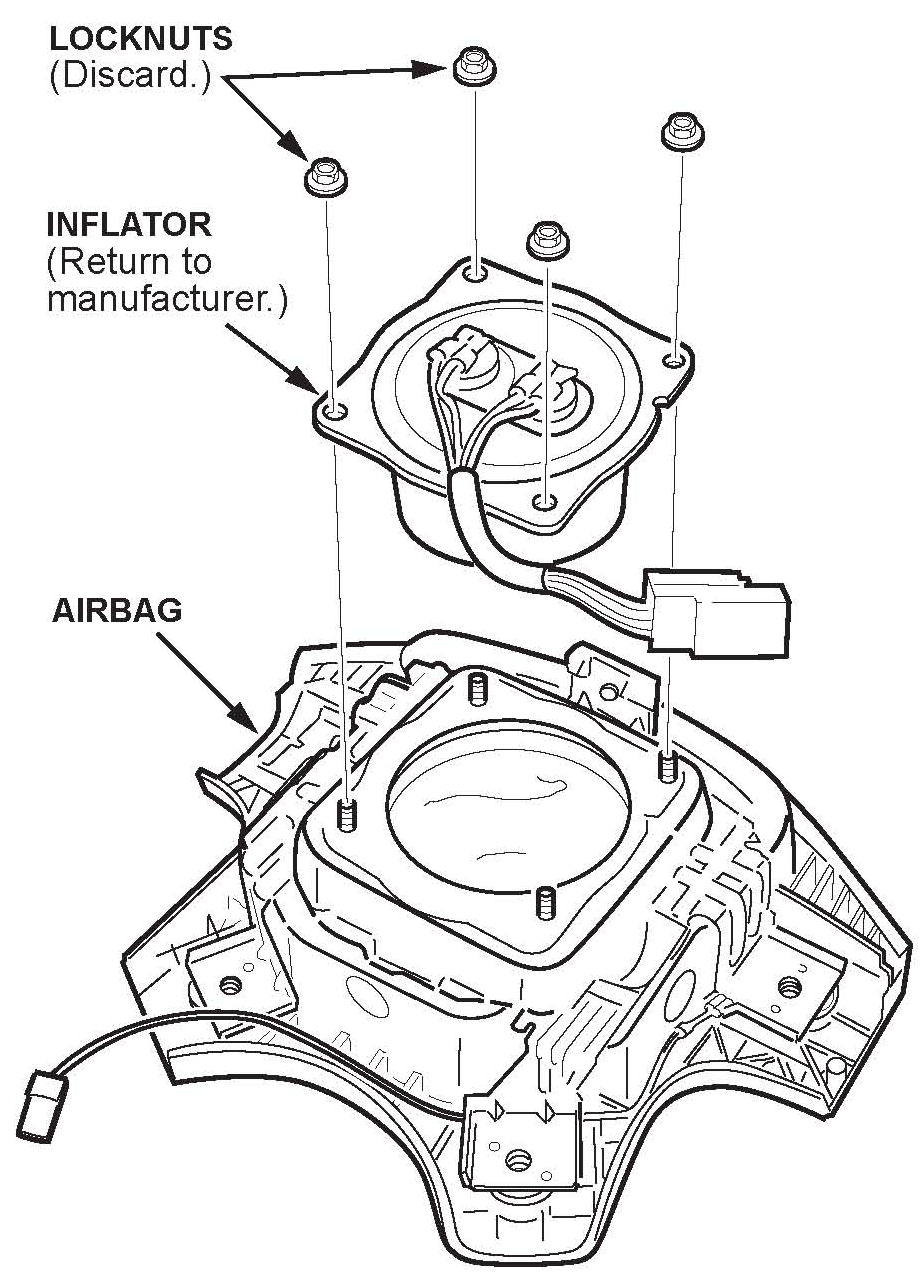 LOCKNUTS
(Discard.)

INFLATOR
(Return to manufacturer.)

AIRBAG