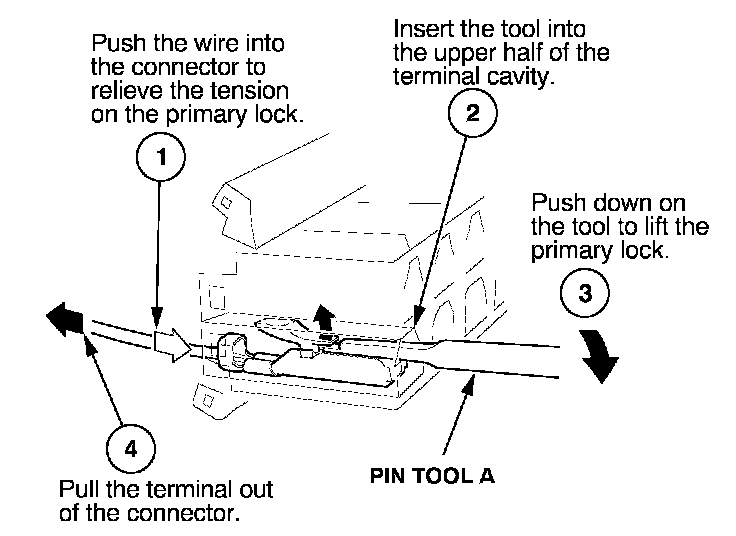 Push the wire into the connector to relieve the tension on the primary lock.

1

Insert the tool into the upper half of the terminal cavity.

2

Push down on the tool to lift the primary lock.

3

4

Pull the terminal out of the connector.

PIN TOOL A