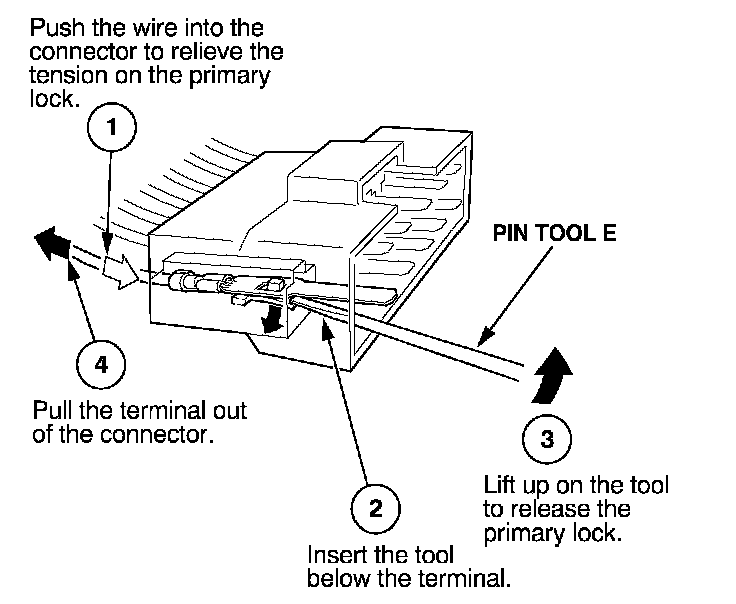 Push the wire into the connector to relieve the tension on the primary lock.

1

PIN TOOL E

4

Pull the terminal out of the connector.

3

Lift up on the tool to release the primary lock.

2

Insert the tool below the terminal.