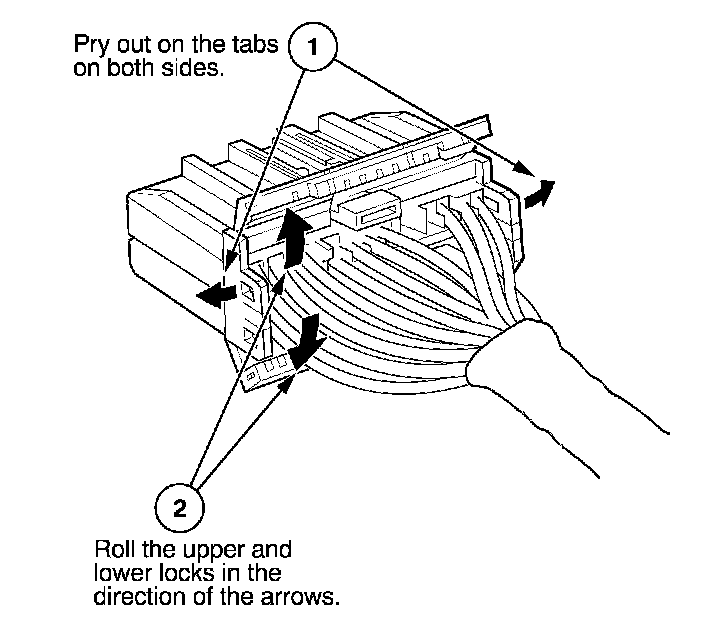 Pry out on the tabs on both sides.

1

2

Roll the upper and lower locks in the direction of the arrows.