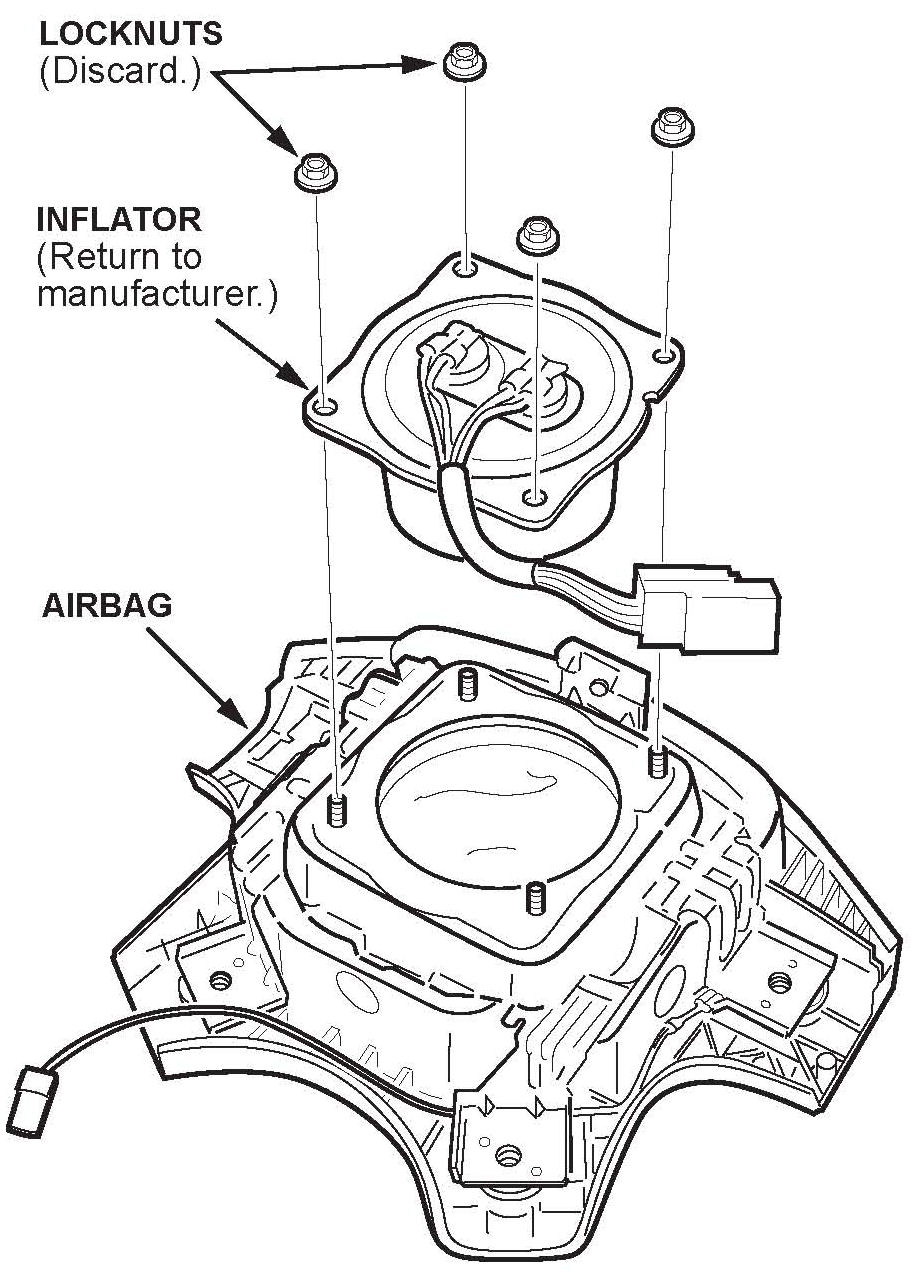 LOCKNUTS
(Discard.)

INFLATOR
(Return to manufacturer.)

AIRBAG