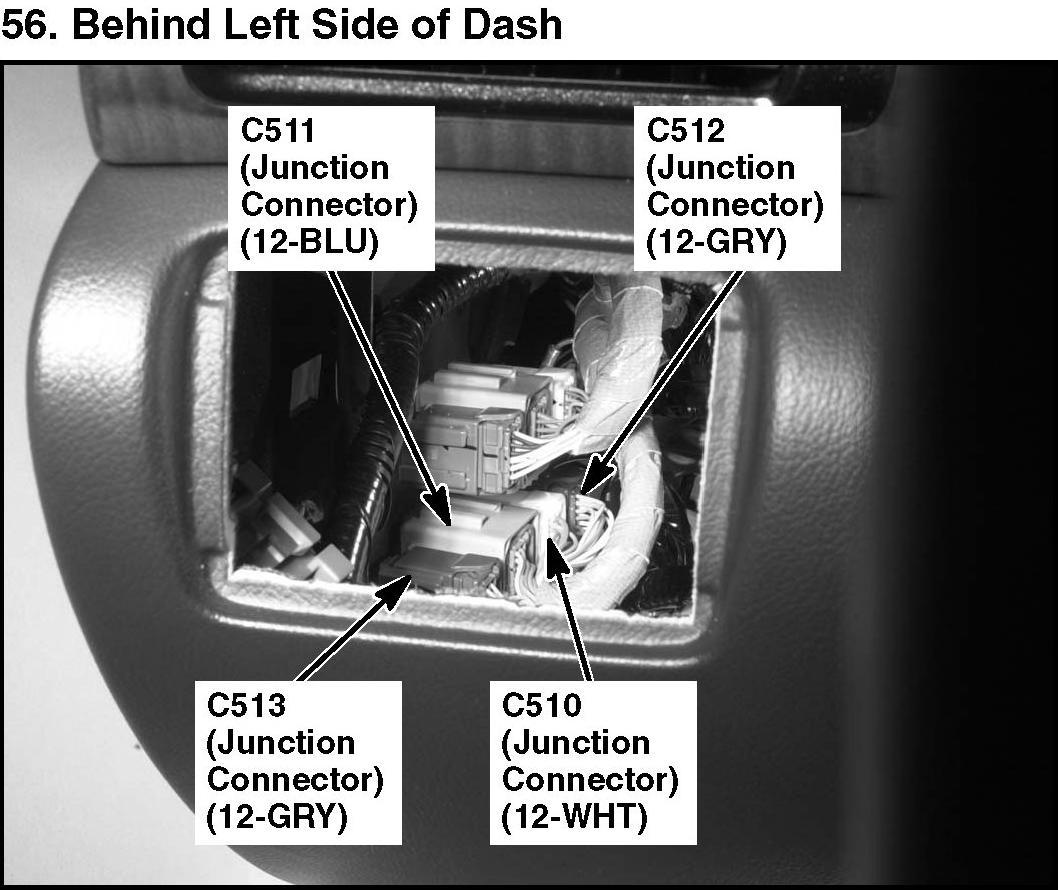 56. Behind Left Side of Dash

C511
(Junction
Connector)
(12-BLU)

C512
(Junction
Connector)
(12-GRY)

C513
(Junction
Connector)
(12-GRY)

C510
(Junction
Connector)
(12-WHT)