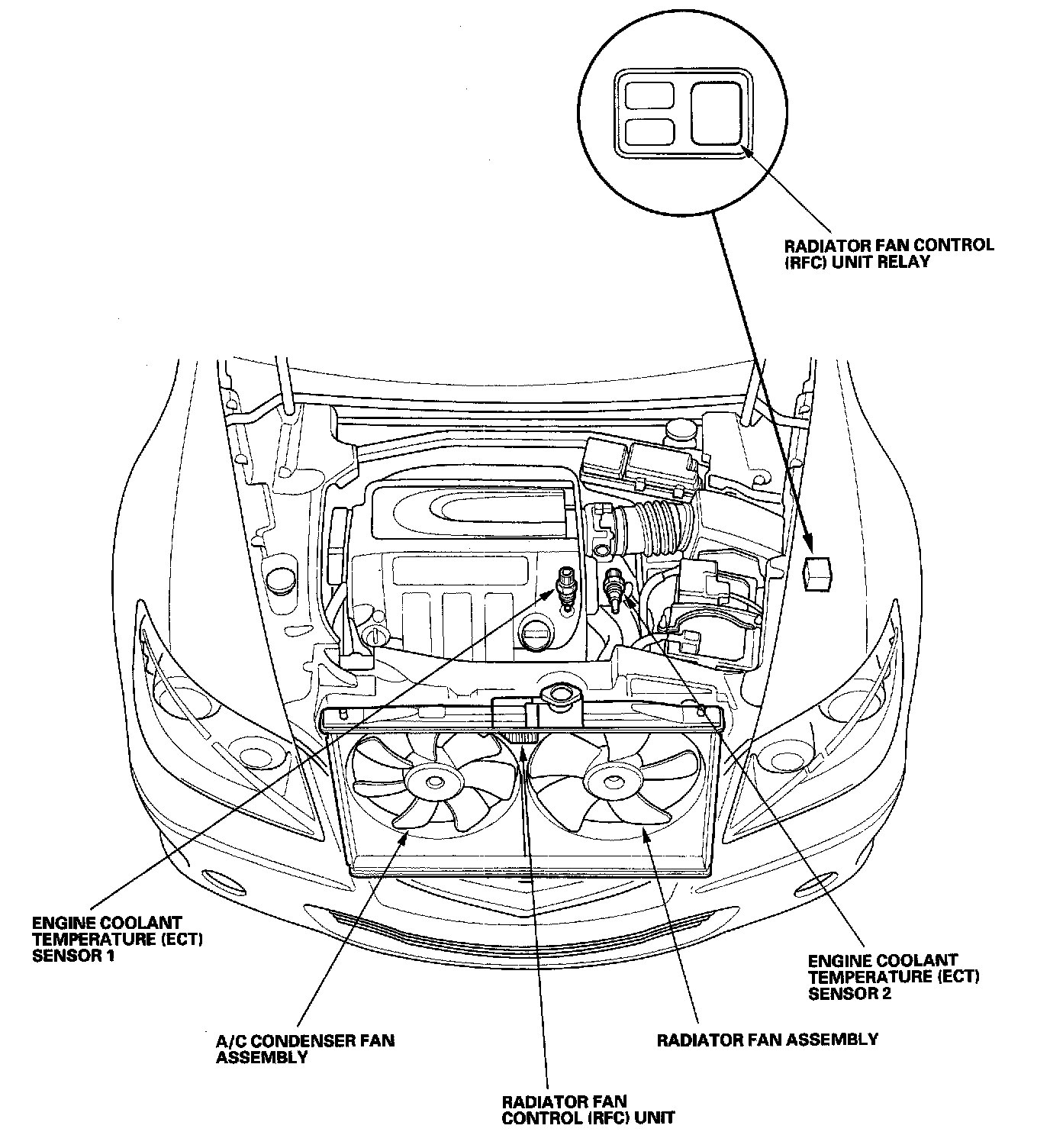 RADIATOR FAN CONTROL (RFC) UNIT RELAY

ENGINE COOLANT TEMPERATURE (ECT) SENSOR 1

ENGINE COOLANT TEMPERATURE (ECT) SENSOR 2

A/C CONDENSER FAN ASSEMBLY

RADIATOR FAN ASSEMBLY

RADIATOR FAN CONTROL (RFC) UNIT